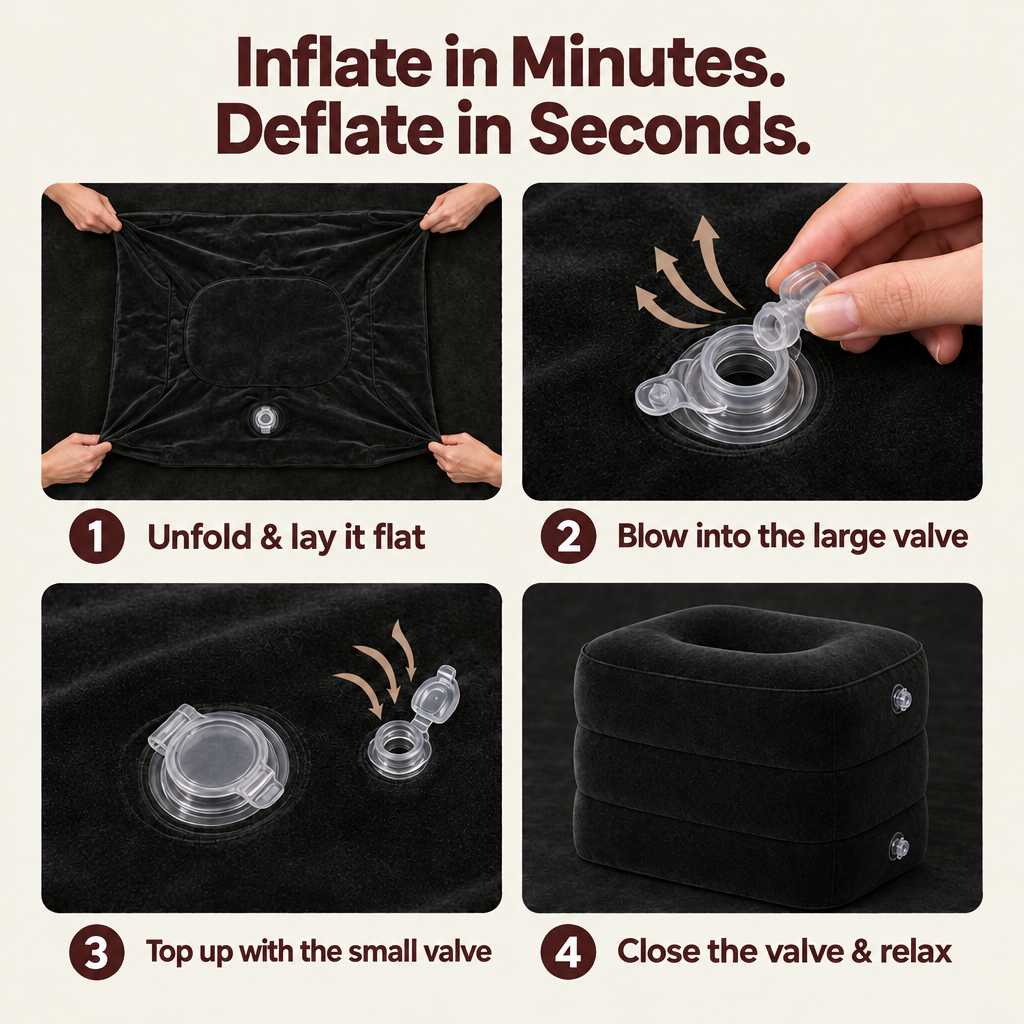 Inflate in Minutes.
Deflate in Seconds.

1 Unfold & lay it flat

2 Blow into the large valve

3 Top up with the small valve

4 Close the valve & relax